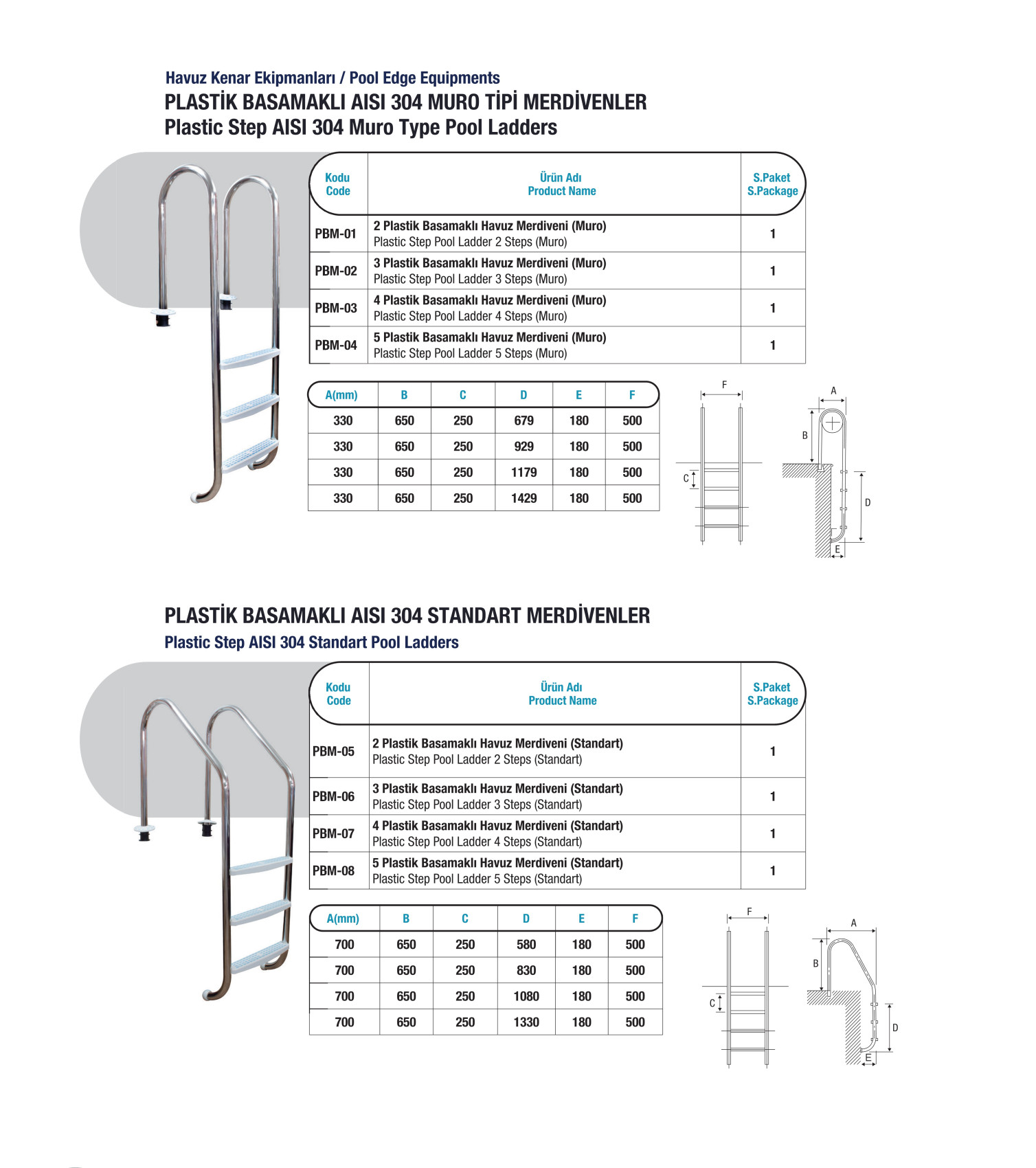 Havuz Kenar Ekipmanları / Pool Edge Equipments
PLASTİK BASAMAKLI AISI 304 MURO TİPİ MERDİVENLER
Plastic Step AISI 304 Muro Type Pool Ladders

| Kodu Code | Ürün Adı Product Name | S.Paket S.Package |
|---|---|---|
| PBM-01 | 2 Plastik Basamaklı Havuz Merdiveni (Muro) Plastic Step Pool Ladder 2 Steps (Muro) | 1 |
| PBM-02 | 3 Plastik Basamaklı Havuz Merdiveni (Muro) Plastic Step Pool Ladder 3 Steps (Muro) | 1 |
| PBM-03 | 4 Plastik Basamaklı Havuz Merdiveni (Muro) Plastic Step Pool Ladder 4 Steps (Muro) | 1 |
| PBM-04 | 5 Plastik Basamaklı Havuz Merdiveni (Muro) Plastic Step Pool Ladder 5 Steps (Muro) | 1 |

| A(mm) | B | C | D | E | F |
|---|---|---|---|---|---|
| 330 | 650 | 250 | 679 | 180 | 500 |
| 330 | 650 | 250 | 929 | 180 | 500 |
| 330 | 650 | 250 | 1179 | 180 | 500 |
| 330 | 650 | 250 | 1429 | 180 | 500 |

F
C
A
B
D
E

PLASTİK BASAMAKLI AISI 304 STANDART MERDİVENLER
Plastic Step AISI 304 Standart Pool Ladders

| Kodu Code | Ürün Adı Product Name | S.Paket S.Package |
|---|---|---|
| PBM-05 | 2 Plastik Basamaklı Havuz Merdiveni (Standart) Plastic Step Pool Ladder 2 Steps (Standart) | 1 |
| PBM-06 | 3 Plastik Basamaklı Havuz Merdiveni (Standart) Plastic Step Pool Ladder 3 Steps (Standart) | 1 |
| PBM-07 | 4 Plastik Basamaklı Havuz Merdiveni (Standart) Plastic Step Pool Ladder 4 Steps (Standart) | 1 |
| PBM-08 | 5 Plastik Basamaklı Havuz Merdiveni (Standart) Plastic Step Pool Ladder 5 Steps (Standart) | 1 |

| A(mm) | B | C | D | E | F |
|---|---|---|---|---|---|
| 700 | 650 | 250 | 580 | 180 | 500 |
| 700 | 650 | 250 | 830 | 180 | 500 |
| 700 | 650 | 250 | 1080 | 180 | 500 |
| 700 | 650 | 250 | 1330 | 180 | 500 |

F
C
A
B
D
E