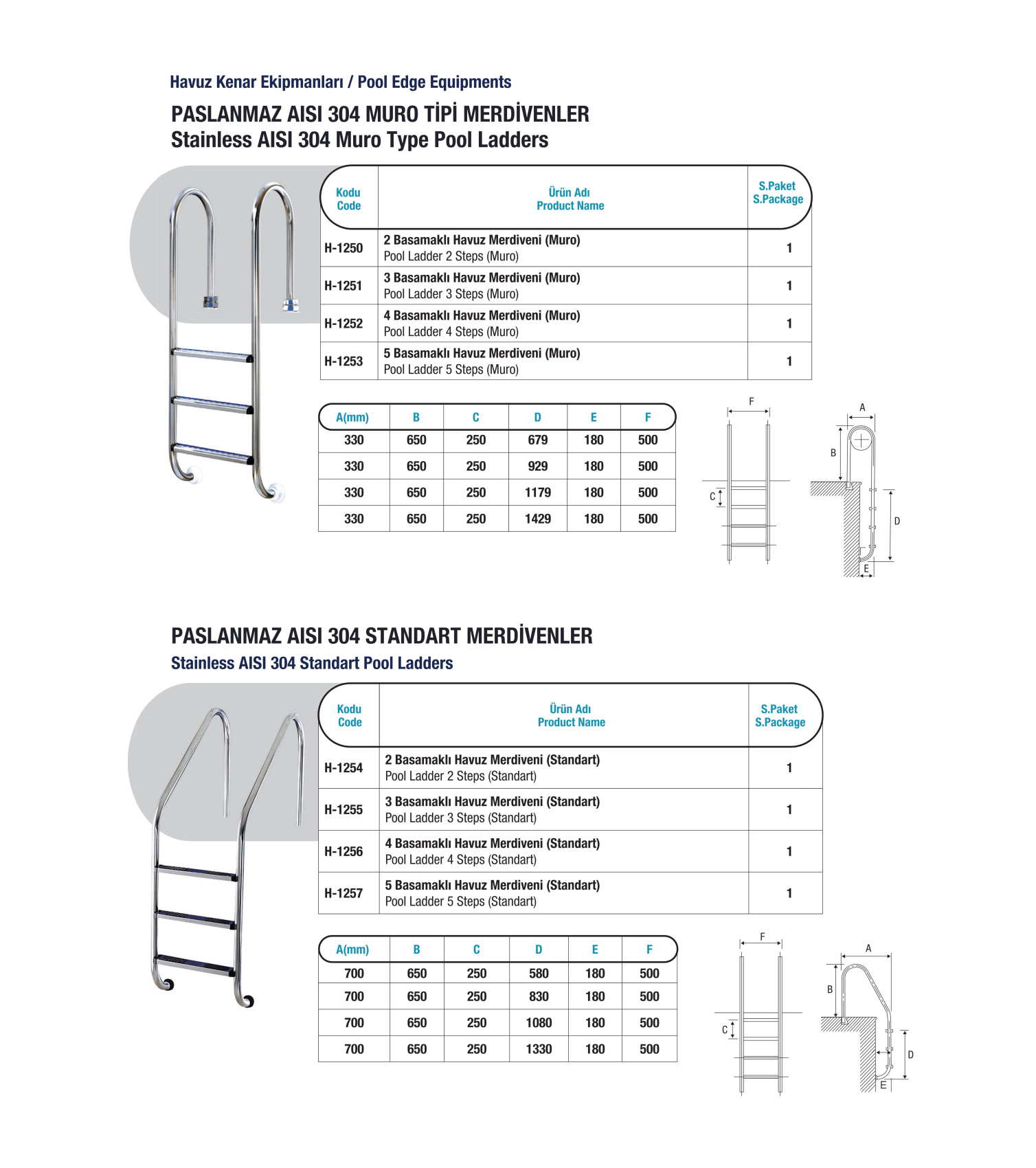 Havuz Kenar Ekipmanları / Pool Edge Equipments

PASLANMAZ AISI 304 MURO TİPİ MERDİVENLER
Stainless AISI 304 Muro Type Pool Ladders

| Kodu Code | Ürün Adı Product Name | S.Paket S.Package |
|---|---|---|
| H-1250 | 2 Basamaklı Havuz Merdiveni (Muro) Pool Ladder 2 Steps (Muro) | 1 |
| H-1251 | 3 Basamaklı Havuz Merdiveni (Muro) Pool Ladder 3 Steps (Muro) | 1 |
| H-1252 | 4 Basamaklı Havuz Merdiveni (Muro) Pool Ladder 4 Steps (Muro) | 1 |
| H-1253 | 5 Basamaklı Havuz Merdiveni (Muro) Pool Ladder 5 Steps (Muro) | 1 |

| A(mm) | B | C | D | E | F |
|---|---|---|---|---|---|
| 330 | 650 | 250 | 679 | 180 | 500 |
| 330 | 650 | 250 | 929 | 180 | 500 |
| 330 | 650 | 250 | 1179 | 180 | 500 |
| 330 | 650 | 250 | 1429 | 180 | 500 |

F C A B D E

PASLANMAZ AISI 304 STANDART MERDİVENLER
Stainless AISI 304 Standart Pool Ladders

| Kodu Code | Ürün Adı Product Name | S.Paket S.Package |
|---|---|---|
| H-1254 | 2 Basamaklı Havuz Merdiveni (Standart) Pool Ladder 2 Steps (Standart) | 1 |
| H-1255 | 3 Basamaklı Havuz Merdiveni (Standart) Pool Ladder 3 Steps (Standart) | 1 |
| H-1256 | 4 Basamaklı Havuz Merdiveni (Standart) Pool Ladder 4 Steps (Standart) | 1 |
| H-1257 | 5 Basamaklı Havuz Merdiveni (Standart) Pool Ladder 5 Steps (Standart) | 1 |

| A(mm) | B | C | D | E | F |
|---|---|---|---|---|---|
| 700 | 650 | 250 | 580 | 180 | 500 |
| 700 | 650 | 250 | 830 | 180 | 500 |
| 700 | 650 | 250 | 1080 | 180 | 500 |
| 700 | 650 | 250 | 1330 | 180 | 500 |

F C A B D E